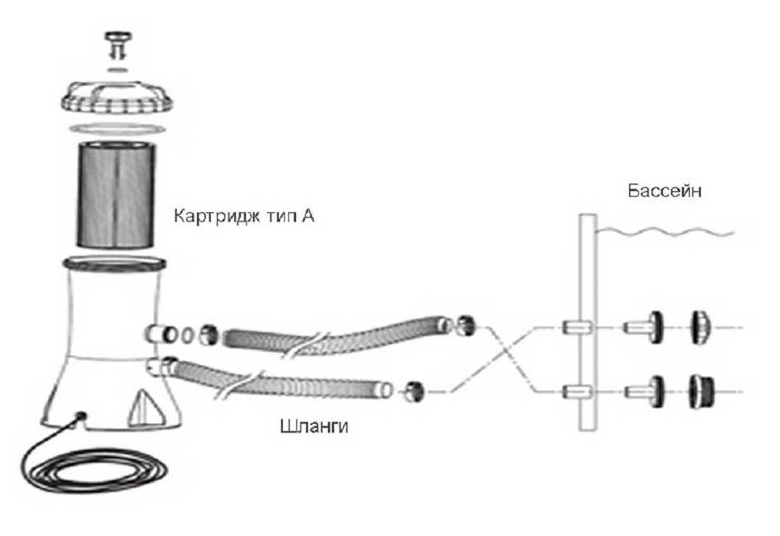 Бассейн

Картридж тип А

Шланги